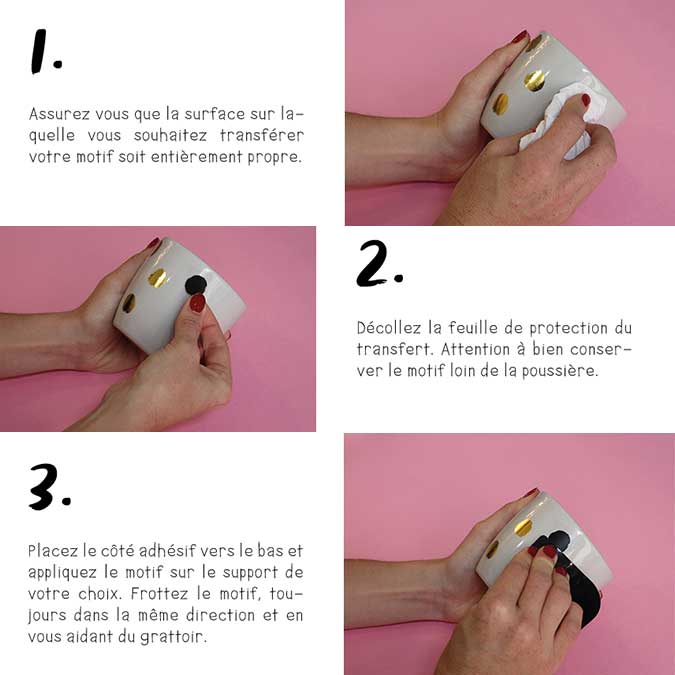 1.

Assurez vous que la surface sur laquelle vous souhaitez transférer votre motif soit entièrement propre.

2.

Décollez la feuille de protection du transfert. Attention à bien conserver le motif loin de la poussière.

3.

Placez le côté adhésif vers le bas et appliquez le motif sur le support de votre choix. Frottez le motif, toujours dans la même direction et en vous aidant du grattoir.