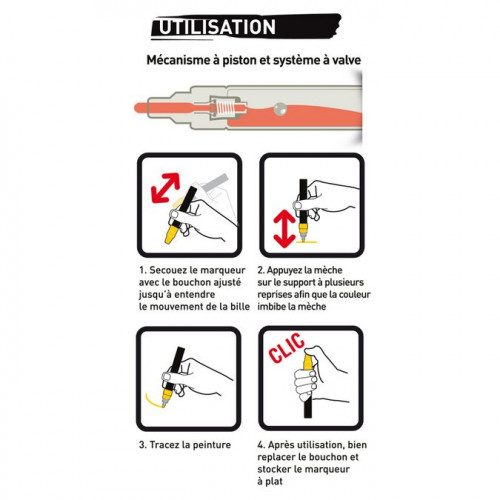 UTILISATION

Mécanisme à piston et système à valve

1. Secouez le marqueur avec le bouchon ajusté jusqu'à entendre le mouvement de la bille

2. Appuyez la mèche sur le support à plusieurs reprises afin que la couleur imbibe la mèche

3. Tracez la peinture

CLIC

4. Après utilisation, bien replacer le bouchon et stocker le marqueur à plat