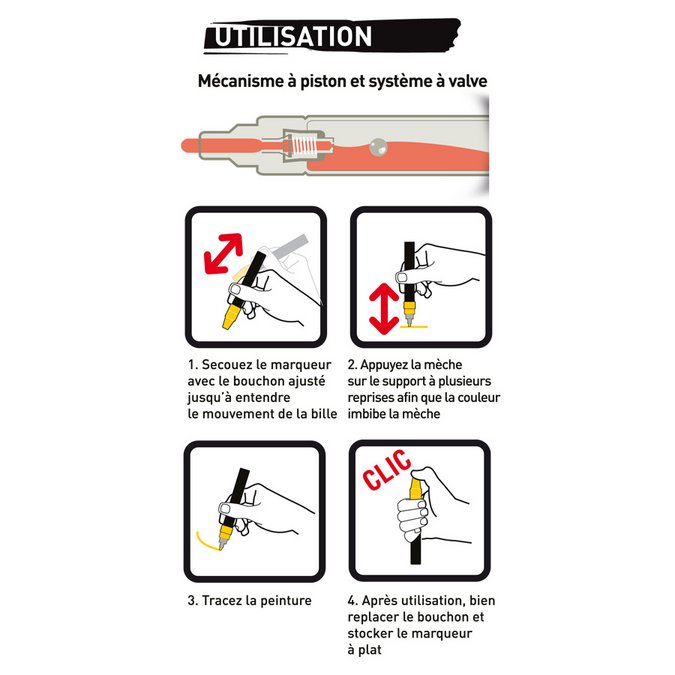 UTILISATION

Mécanisme à piston et système à valve

1. Secouez le marqueur avec le bouchon ajusté jusqu'à entendre le mouvement de la bille

2. Appuyez la mèche sur le support à plusieurs reprises afin que la couleur imbibe la mèche

3. Tracez la peinture

CLIC

4. Après utilisation, bien replacer le bouchon et stocker le marqueur à plat