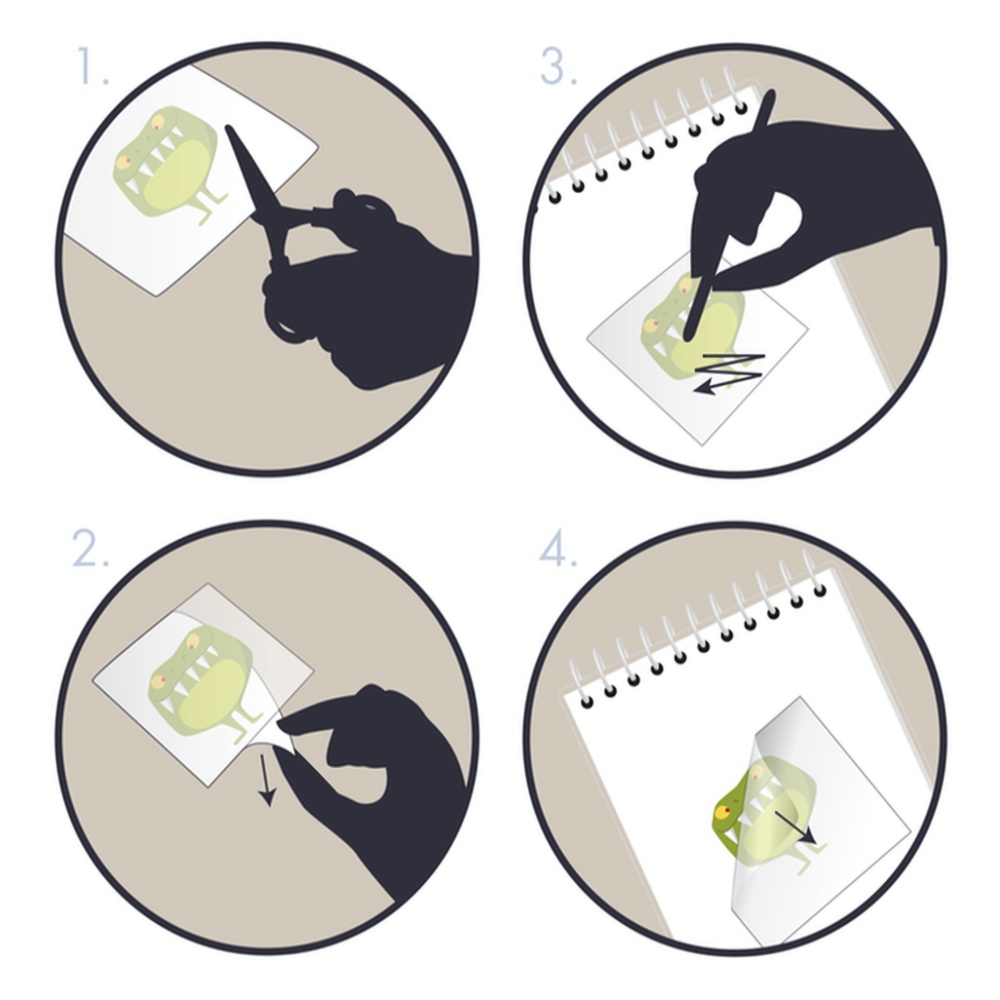 1.

3.

2.

4.