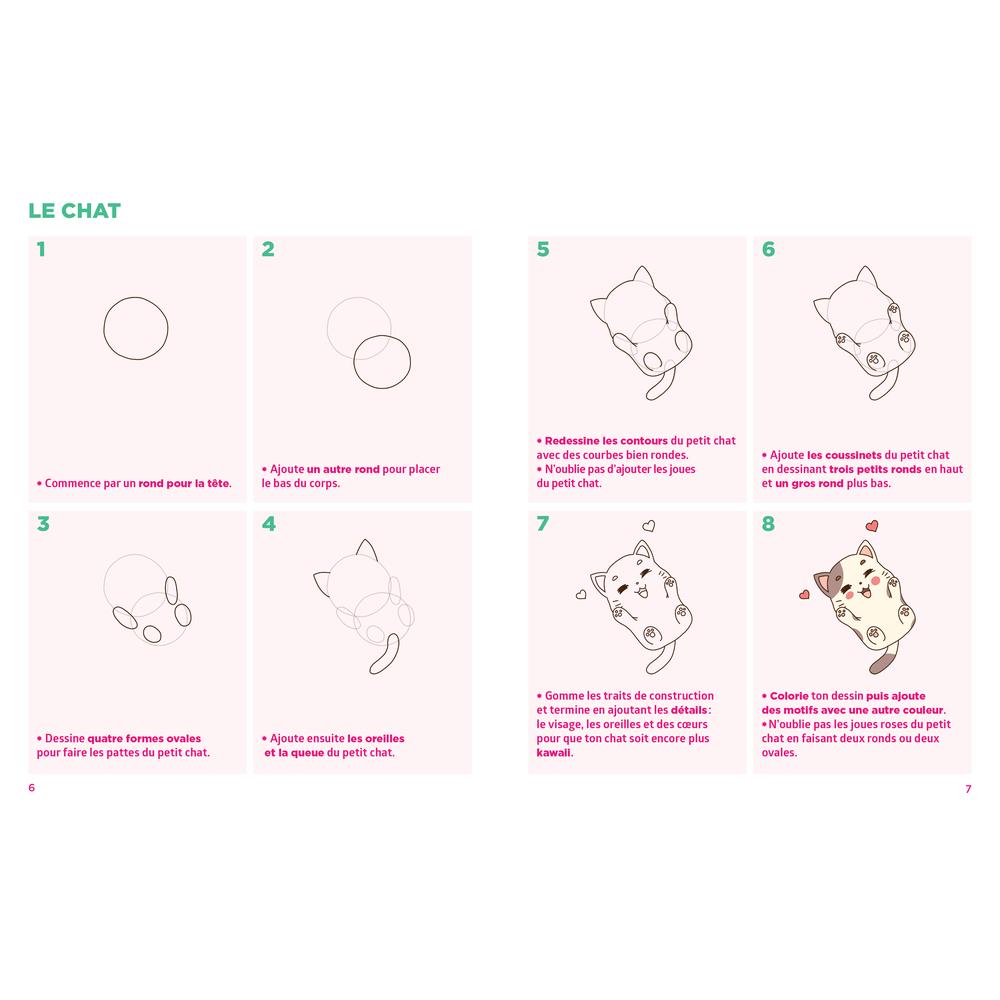 LE CHAT

1

• Commence par un rond pour la tête.

2

• Ajoute un autre rond pour placer le bas du corps.

3

• Dessine quatre formes ovales pour faire les pattes du petit chat.

4

• Ajoute ensuite les oreilles et la queue du petit chat.

6

5

• Redessine les contours du petit chat avec des courbes bien rondes.
• N'oublie pas d'ajouter les joues du petit chat.

6

• Ajoute les coussinets du petit chat en dessinant trois petits ronds en haut et un gros rond plus bas.

7

• Gomme les traits de construction et termine en ajoutant les détails : le visage, les oreilles et des cœurs pour que ton chat soit encore plus kawaii.

8

• Colorie ton dessin puis ajoute des motifs avec une autre couleur.
• N'oublie pas les joues roses du petit chat en faisant deux ronds ou deux ovales.

7